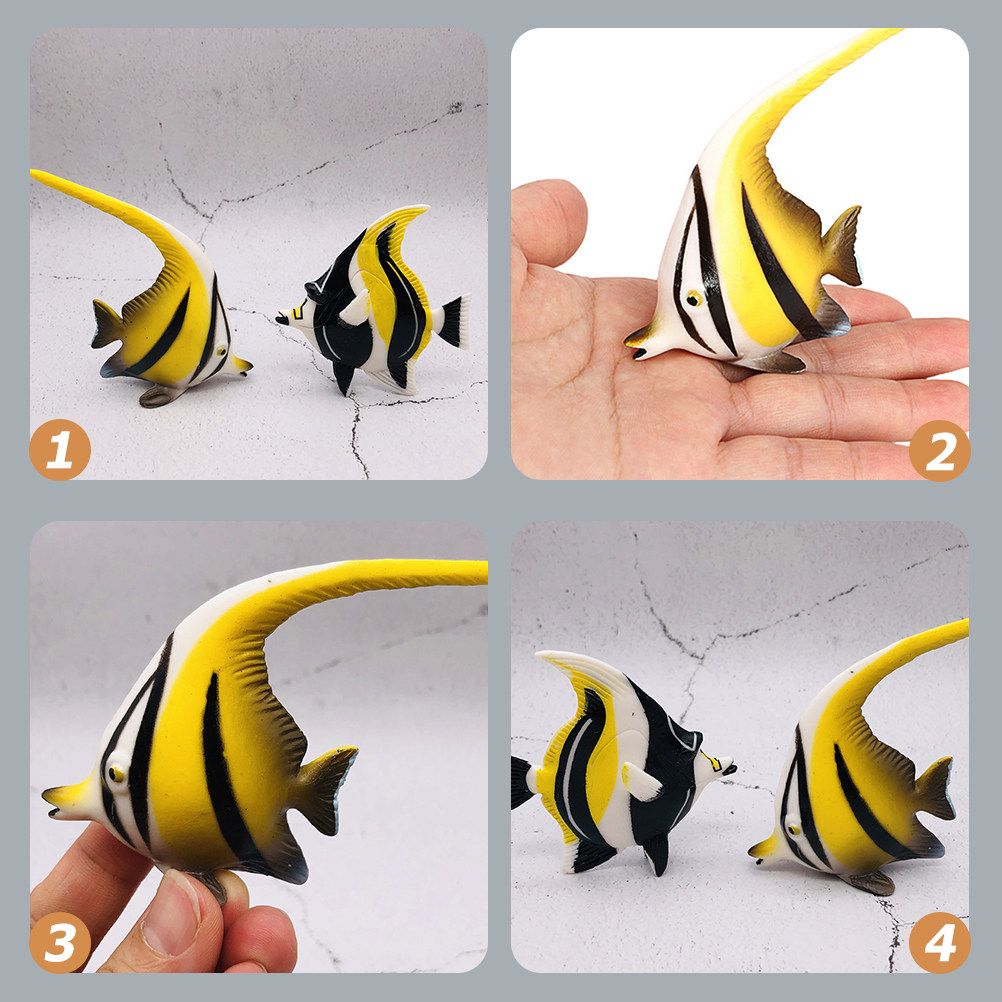 1

2

3

4